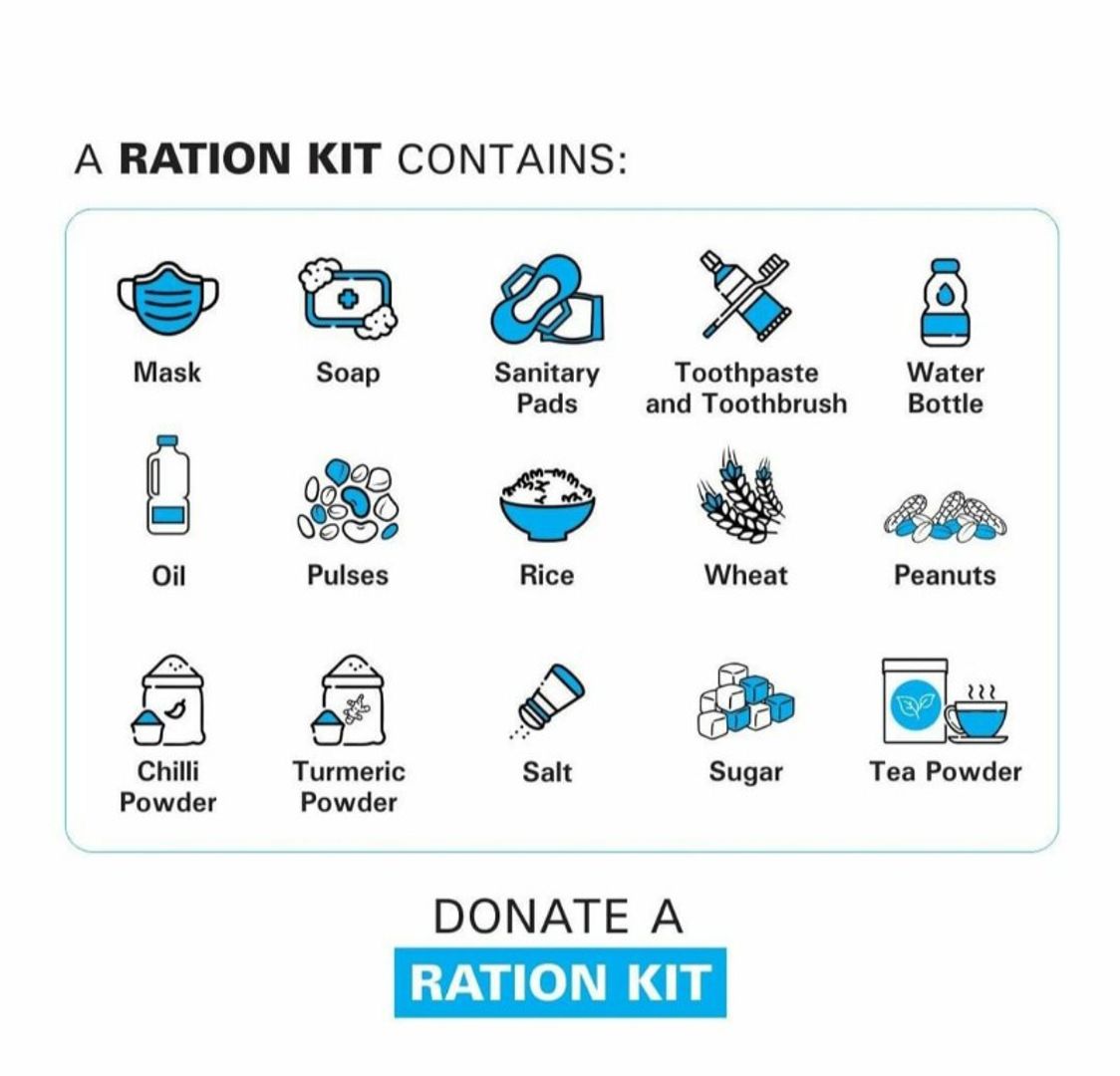 A RATION KIT CONTAINS:

Mask
Soap
Sanitary Pads
Toothpaste and Toothbrush
Water Bottle

Oil
Pulses
Rice
Wheat
Peanuts

Chilli Powder
Turmeric Powder
Salt
Sugar
Tea Powder

DONATE A
RATION KIT